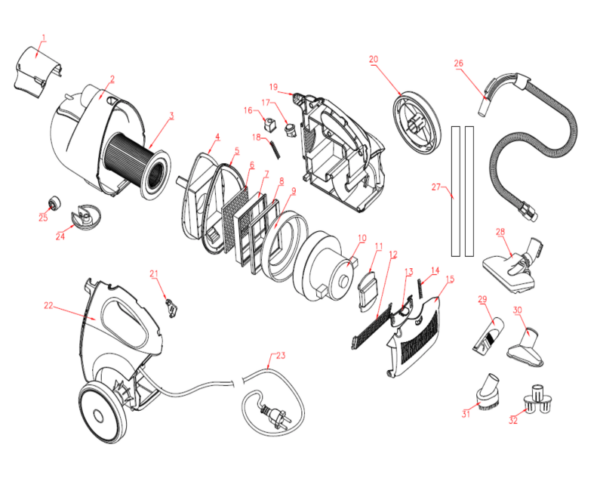 1
2
3
4
5
6
7
8
9
10
11
12
13
14
15
16
17
18
19
20
21
22
23
24
25
26
27
28
29
30
31
32