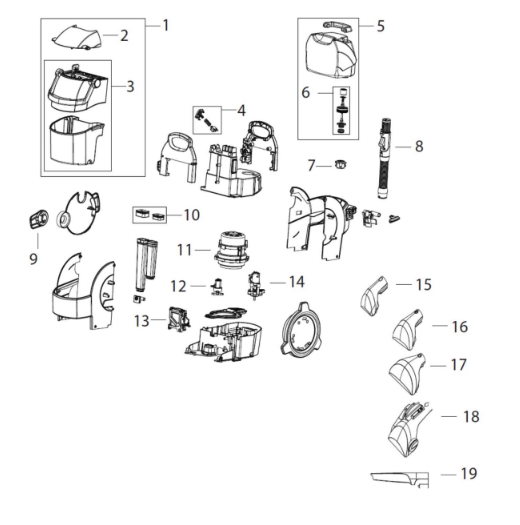 1
2
3
4
5
6
7
8
9
10
11
12
13
14
15
16
17
18
19