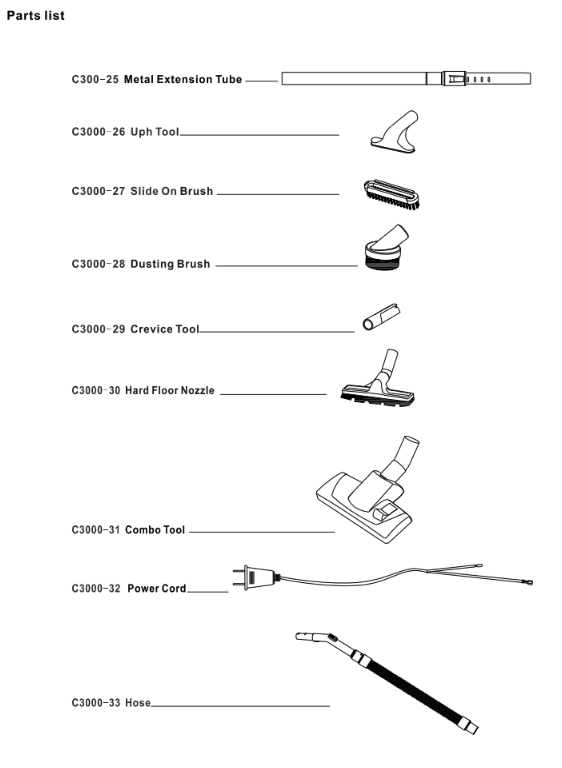 Parts list

C300-25 Metal Extension Tube

C3000-26 Uph Tool

C3000-27 Slide On Brush

C3000-28 Dusting Brush

C3000-29 Crevice Tool

C3000-30 Hard Floor Nozzle

C3000-31 Combo Tool

C3000-32 Power Cord

C3000-33 Hose